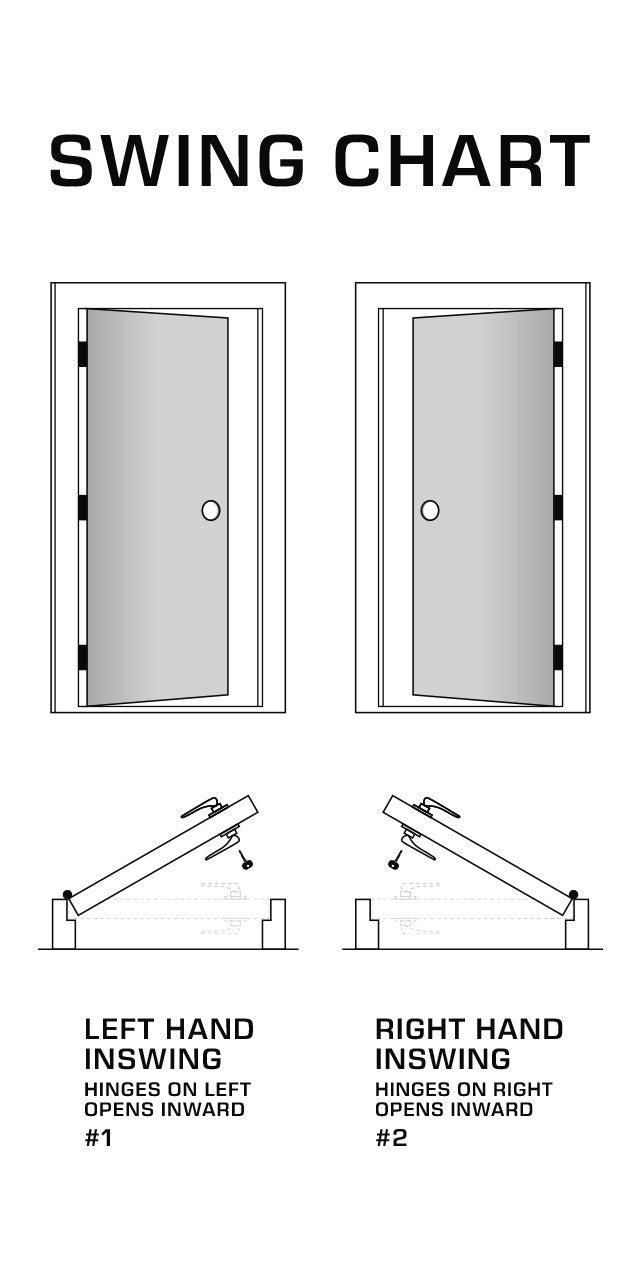 SWING CHART

LEFT HAND INSWING
HINGES ON LEFT
OPENS INWARD
#1

RIGHT HAND INSWING
HINGES ON RIGHT
OPENS INWARD
#2